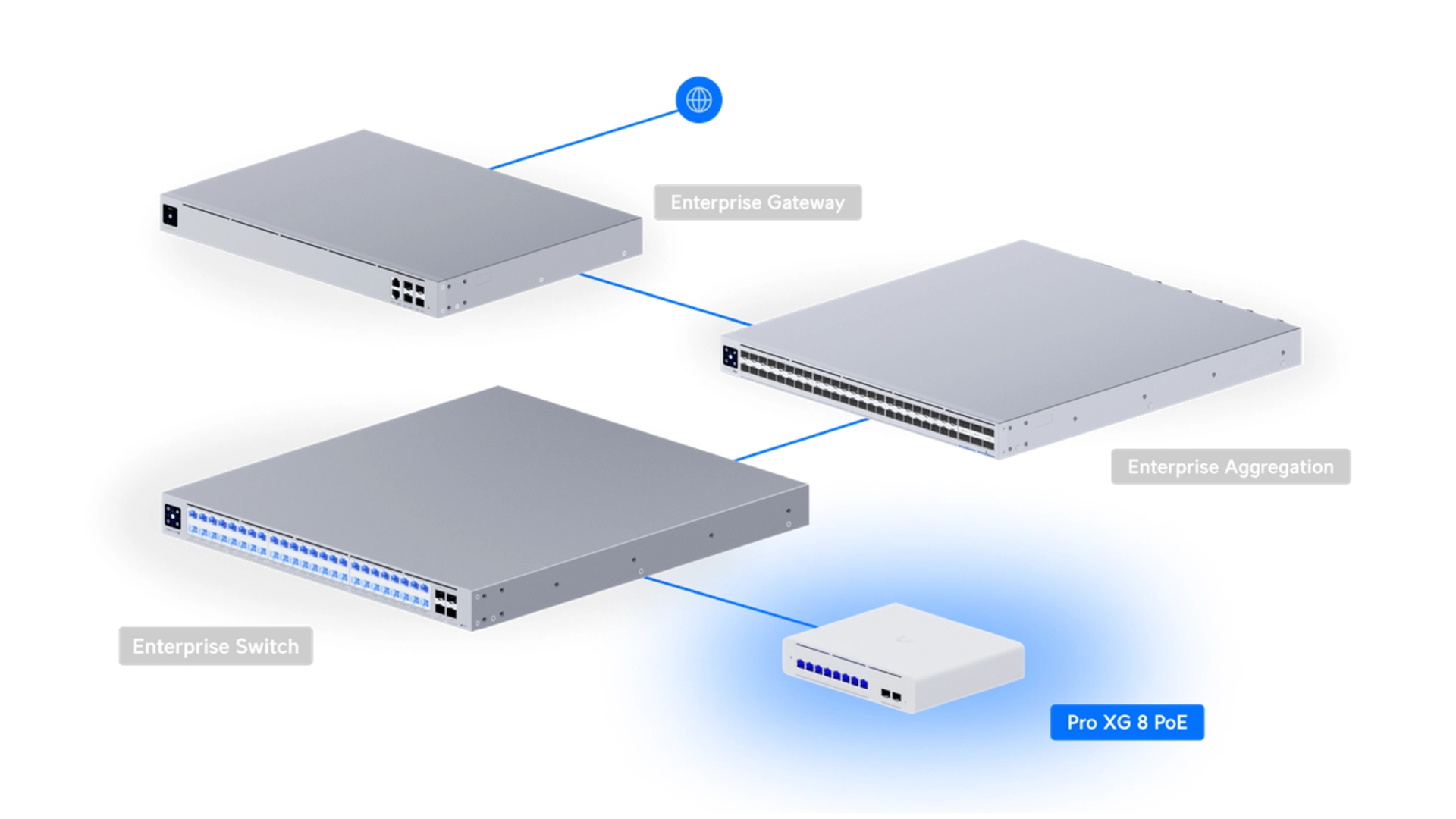 Enterprise Gateway

Enterprise Aggregation

Enterprise Switch

Pro XG 8 PoE