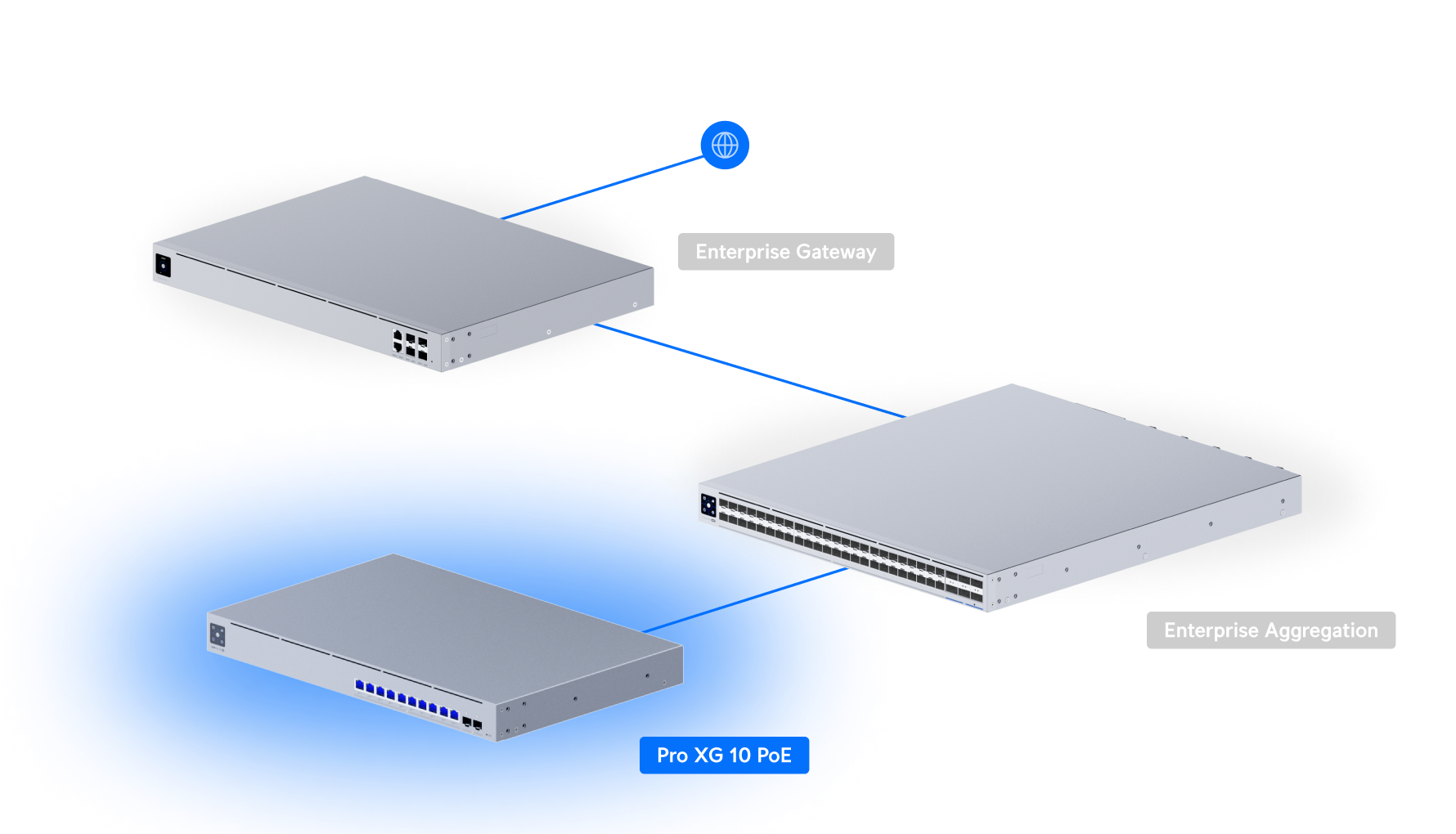 Enterprise Gateway

Enterprise Aggregation

Pro XG 10 PoE